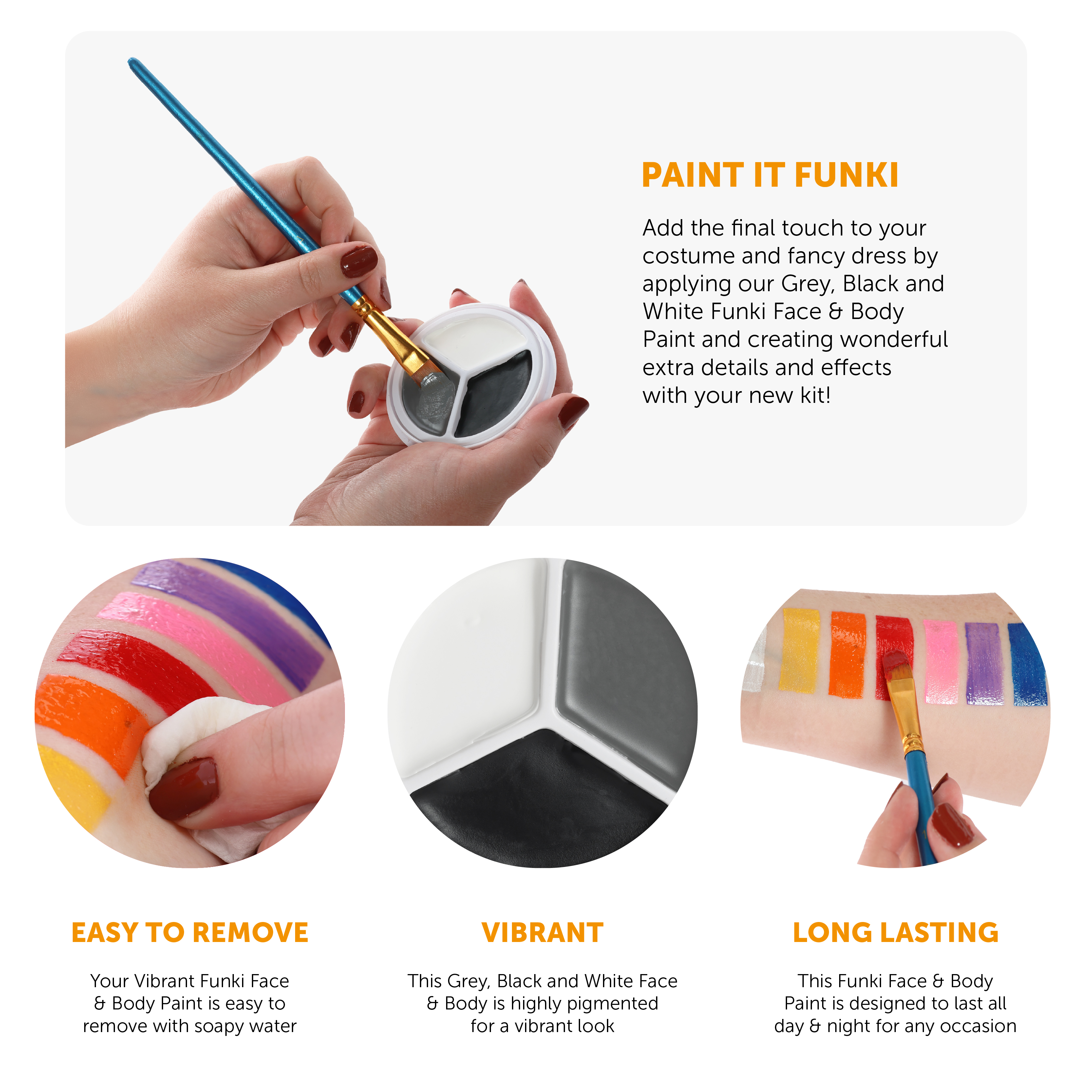 PAINT IT FUNKI

Add the final touch to your costume and fancy dress by applying our Grey, Black and White Funki Face & Body Paint and creating wonderful extra details and effects with your new kit!

EASY TO REMOVE

Your Vibrant Funki Face & Body Paint is easy to remove with soapy water

VIBRANT

This Grey, Black and White Face & Body is highly pigmented for a vibrant look

LONG LASTING

This Funki Face & Body Paint is designed to last all day & night for any occasion