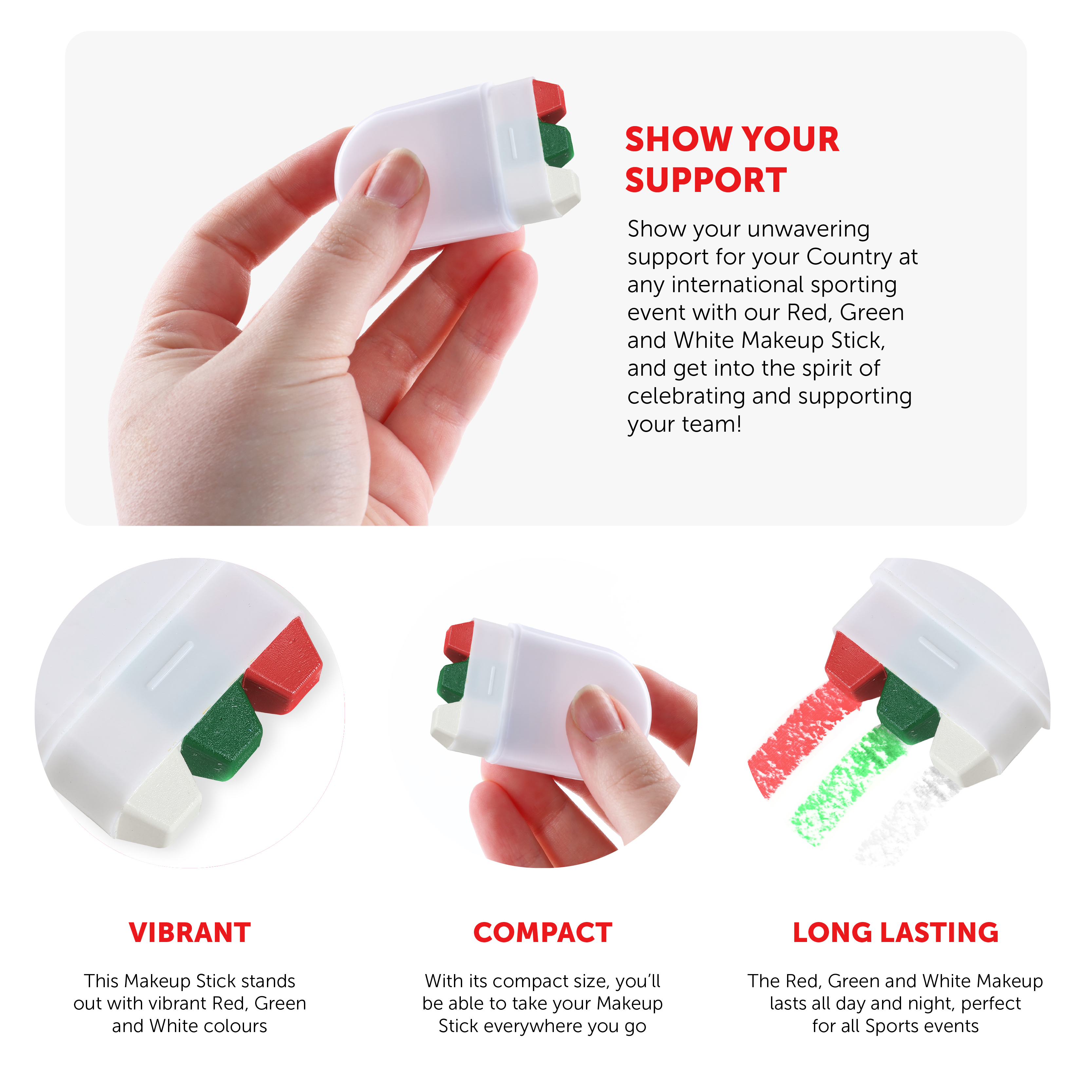 SHOW YOUR SUPPORT

Show your unwavering support for your Country at any international sporting event with our Red, Green and White Makeup Stick, and get into the spirit of celebrating and supporting your team!

VIBRANT

This Makeup Stick stands out with vibrant Red, Green and White colours

COMPACT

With its compact size, you'll be able to take your Makeup Stick everywhere you go

LONG LASTING

The Red, Green and White Makeup lasts all day and night, perfect for all Sports events