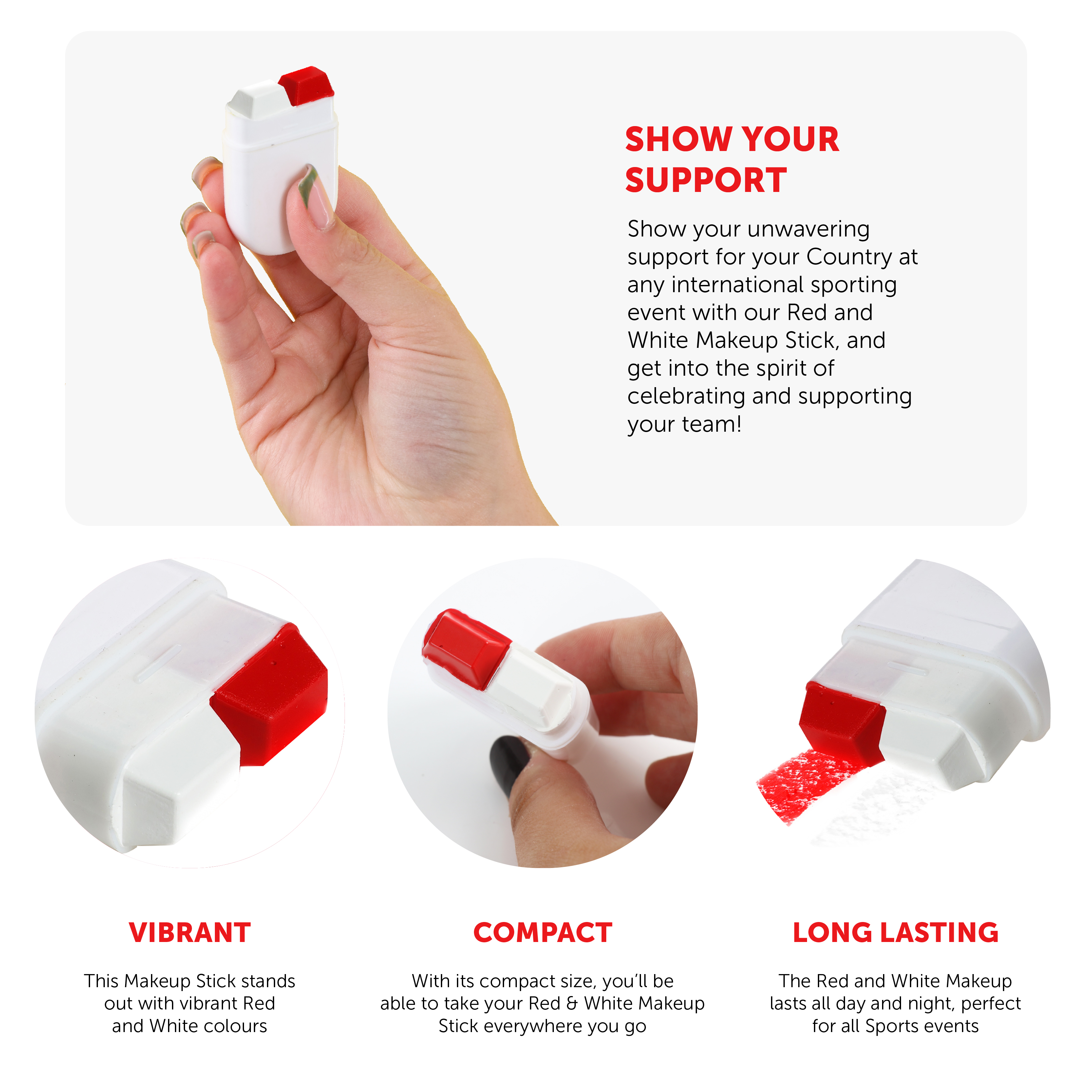 SHOW YOUR SUPPORT

Show your unwavering support for your Country at any international sporting event with our Red and White Makeup Stick, and get into the spirit of celebrating and supporting your team!

VIBRANT

This Makeup Stick stands out with vibrant Red and White colours

COMPACT

With its compact size, you'll be able to take your Red & White Makeup Stick everywhere you go

LONG LASTING

The Red and White Makeup lasts all day and night, perfect for all Sports events