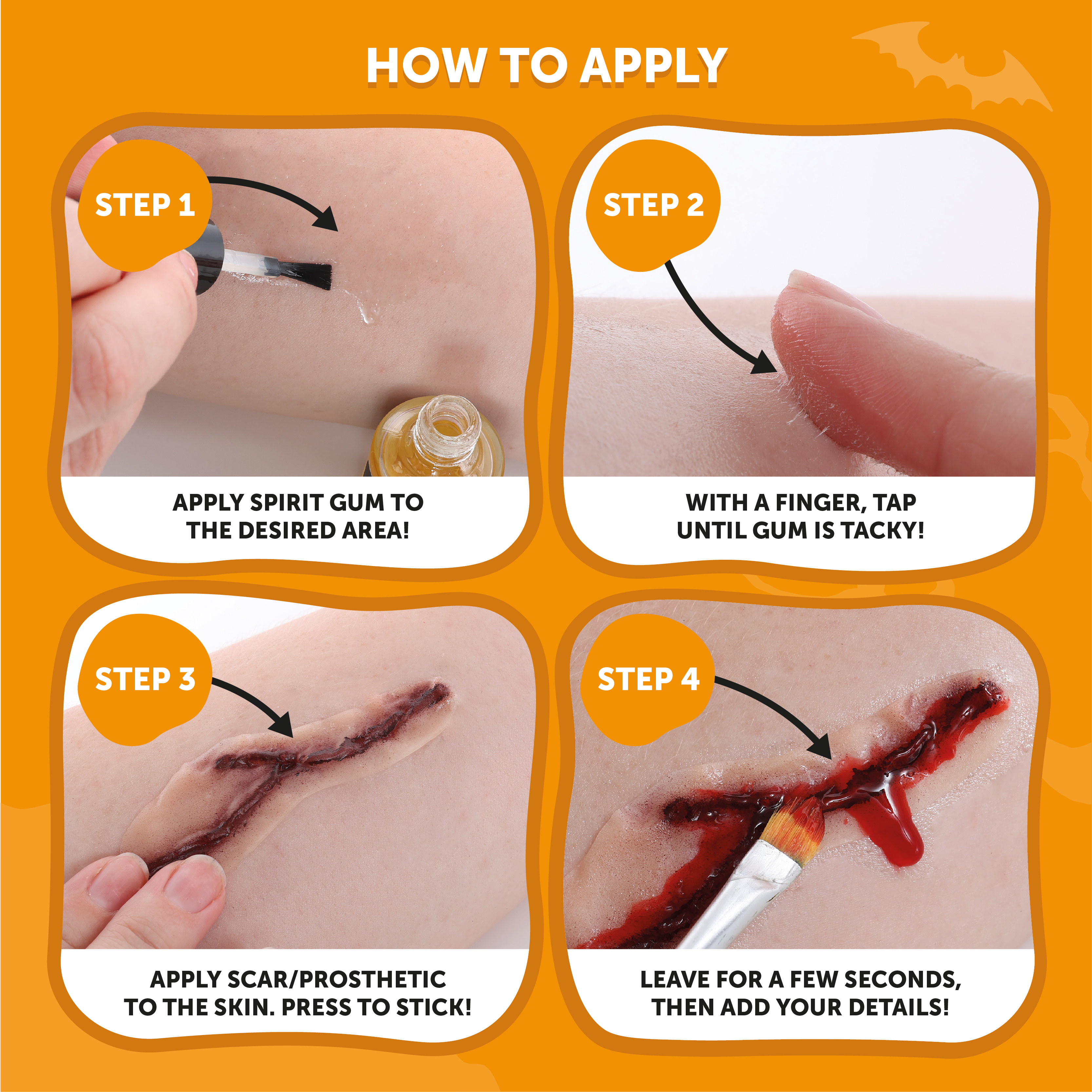 HOW TO APPLY

STEP 1

APPLY SPIRIT GUM TO THE DESIRED AREA!

STEP 2

WITH A FINGER, TAP UNTIL GUM IS TACKY!

STEP 3

APPLY SCAR/PROSTHETIC TO THE SKIN. PRESS TO STICK!

STEP 4

LEAVE FOR A FEW SECONDS, THEN ADD YOUR DETAILS!