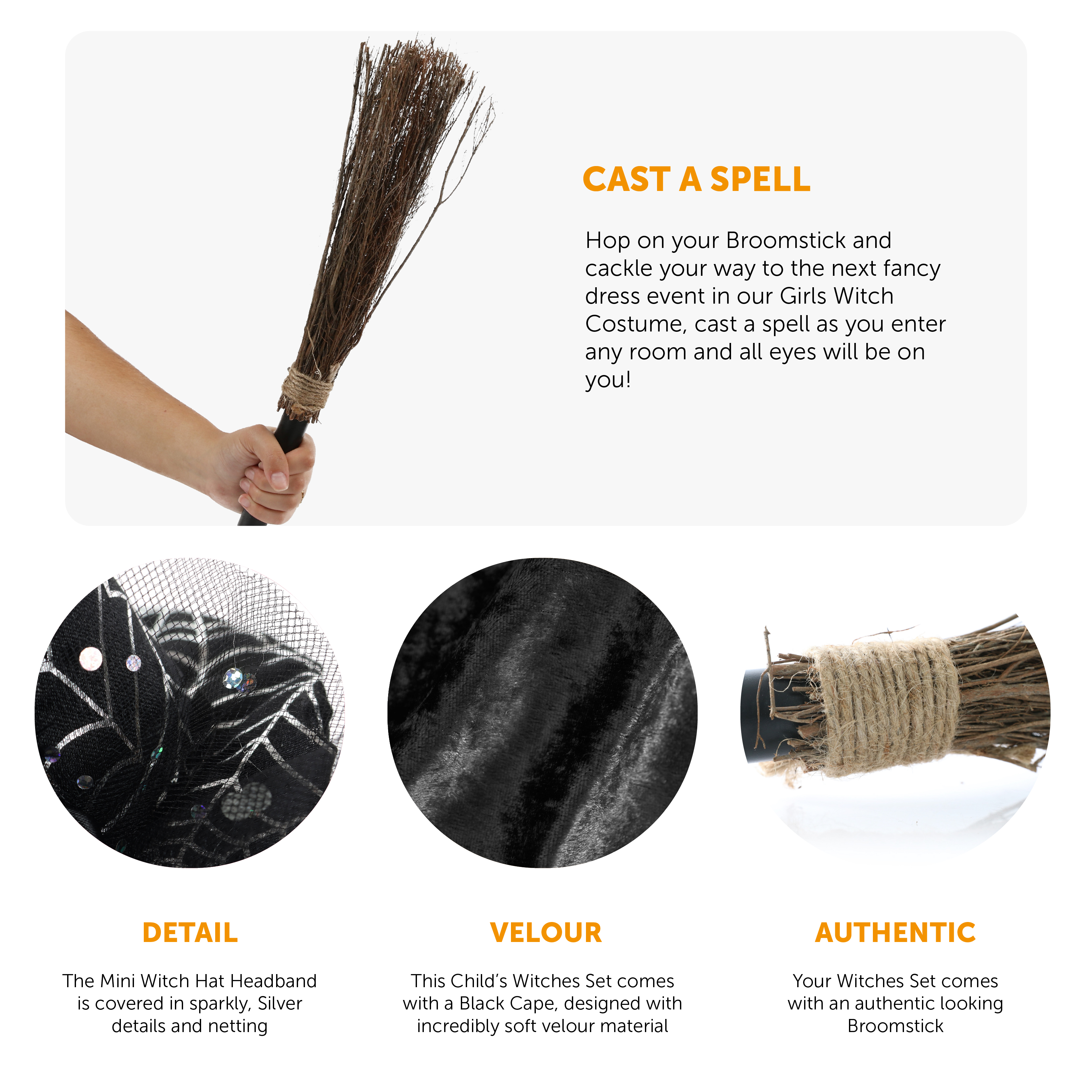 CAST A SPELL

Hop on your Broomstick and cackle your way to the next fancy dress event in our Girls Witch Costume, cast a spell as you enter any room and all eyes will be on you!

DETAIL

The Mini Witch Hat Headband is covered in sparkly, Silver details and netting

VELOUR

This Child's Witches Set comes with a Black Cape, designed with incredibly soft velour material

AUTHENTIC

Your Witches Set comes with an authentic looking Broomstick