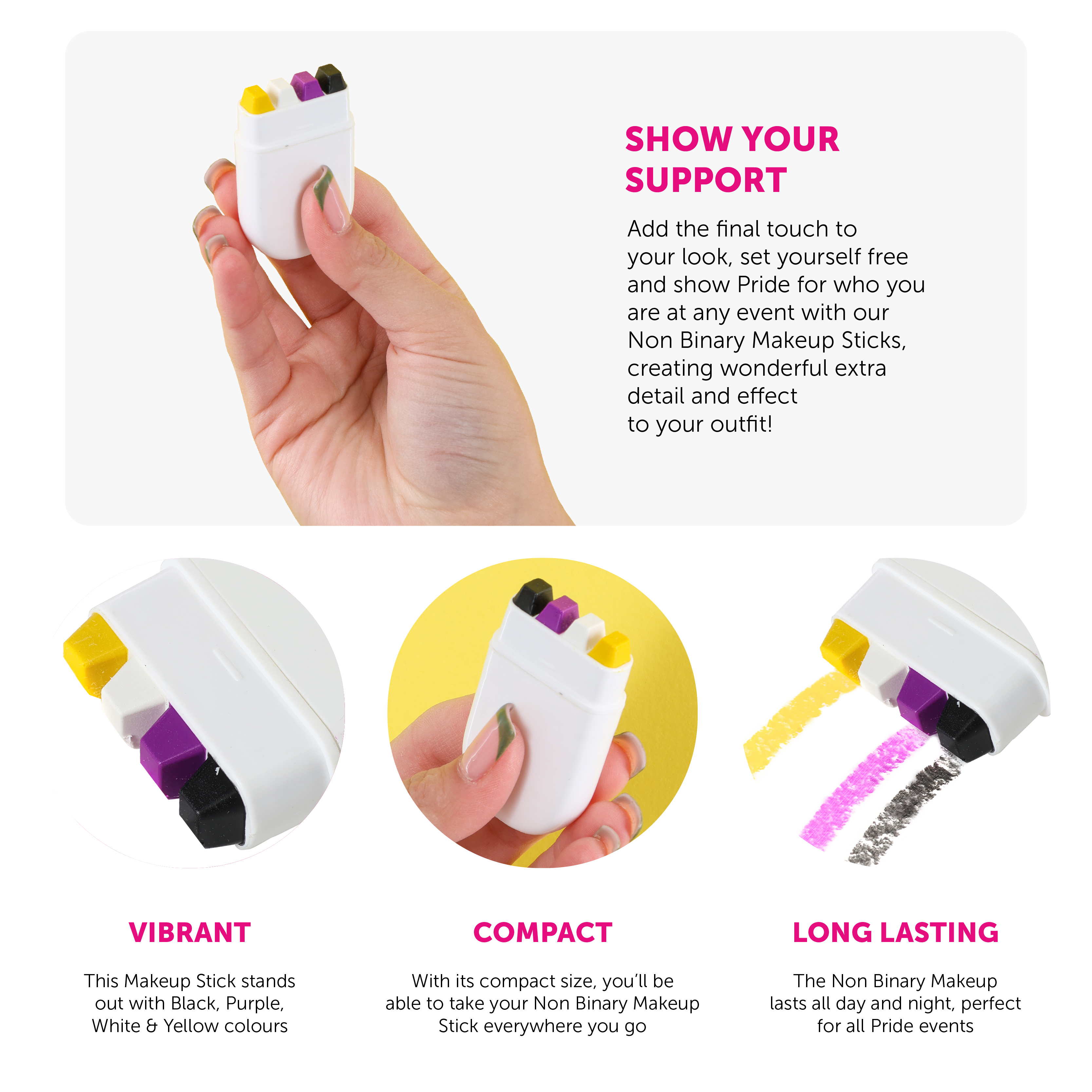 SHOW YOUR SUPPORT

Add the final touch to your look, set yourself free and show Pride for who you are at any event with our Non Binary Makeup Sticks, creating wonderful extra detail and effect to your outfit!

VIBRANT

This Makeup Stick stands out with Black, Purple, White & Yellow colours

COMPACT

With its compact size, you'll be able to take your Non Binary Makeup Stick everywhere you go

LONG LASTING

The Non Binary Makeup lasts all day and night, perfect for all Pride events